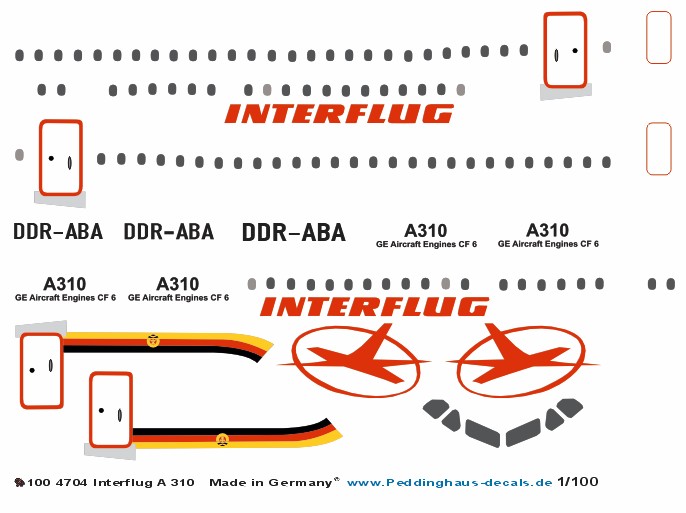 INTERFLUG

DDR-ABA DDR-ABA DDR-ABA

A310
GE Aircraft Engines CF 6

A310
GE Aircraft Engines CF 6

A310
GE Aircraft Engines CF 6

A310
GE Aircraft Engines CF 6

INTERFLUG

100 4704 Interflug A 310 Made in Germany® www.Peddinghaus-decals.de 1/100