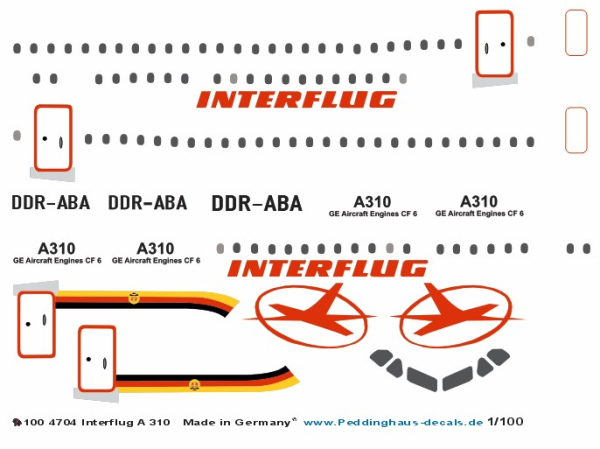 INTERFLUG

DDR-ABA DDR-ABA DDR-ABA

A310
GE Aircraft Engines CF 6

A310
GE Aircraft Engines CF 6

A310
GE Aircraft Engines CF 6

A310
GE Aircraft Engines CF 6

INTERFLUG

100 4704 Interflug A 310 Made in Germany® www.Peddinghaus-decals.de 1/100